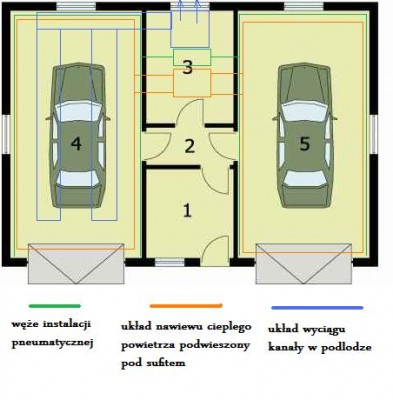 3

4

2

5

1

węże instalacji pneumatycznej

układ nawiewu cieplego powietrza podwieszony pod sufitem

układ wyciągu kanały w podlodze